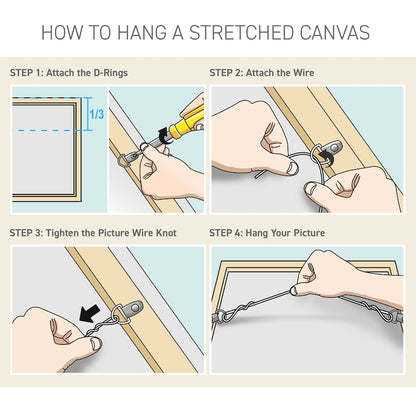 HOW TO HANG A STRETCHED CANVAS

STEP 1: Attach the D-Rings

1/3

STEP 2: Attach the Wire

STEP 3: Tighten the Picture Wire Knot

STEP 4: Hang Your Picture